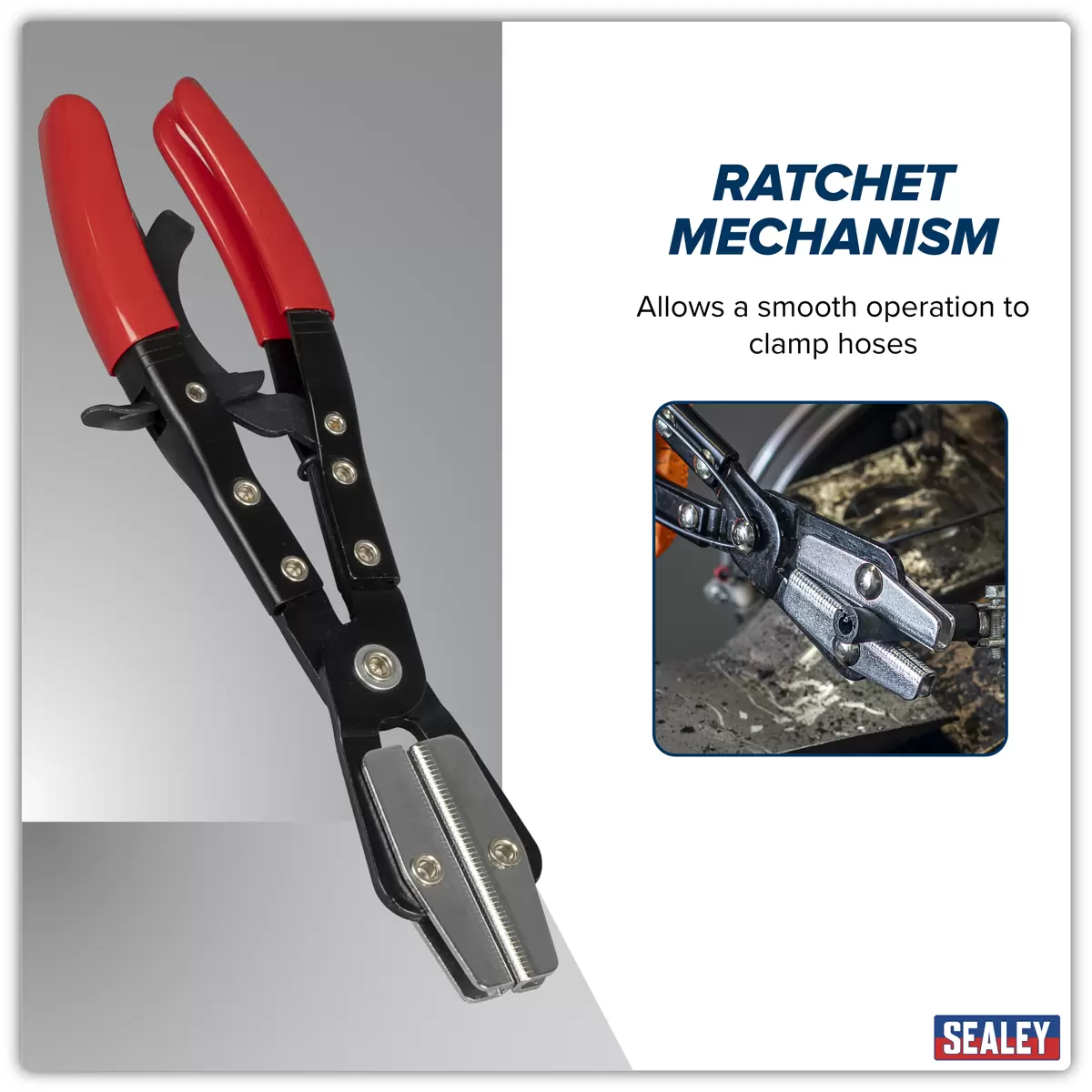 RATCHET MECHANISM

Allows a smooth operation to clamp hoses

SEALEY